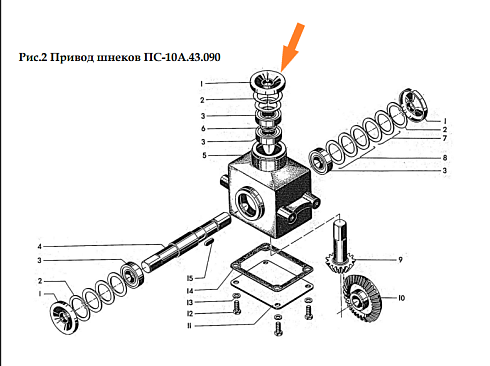 Рис.2 Привод шнеков ПС-10А.43.090

1
2
3
6
3
5
1
2
7
8
3
4
3
2
1
15
14
13
12
11
9
10